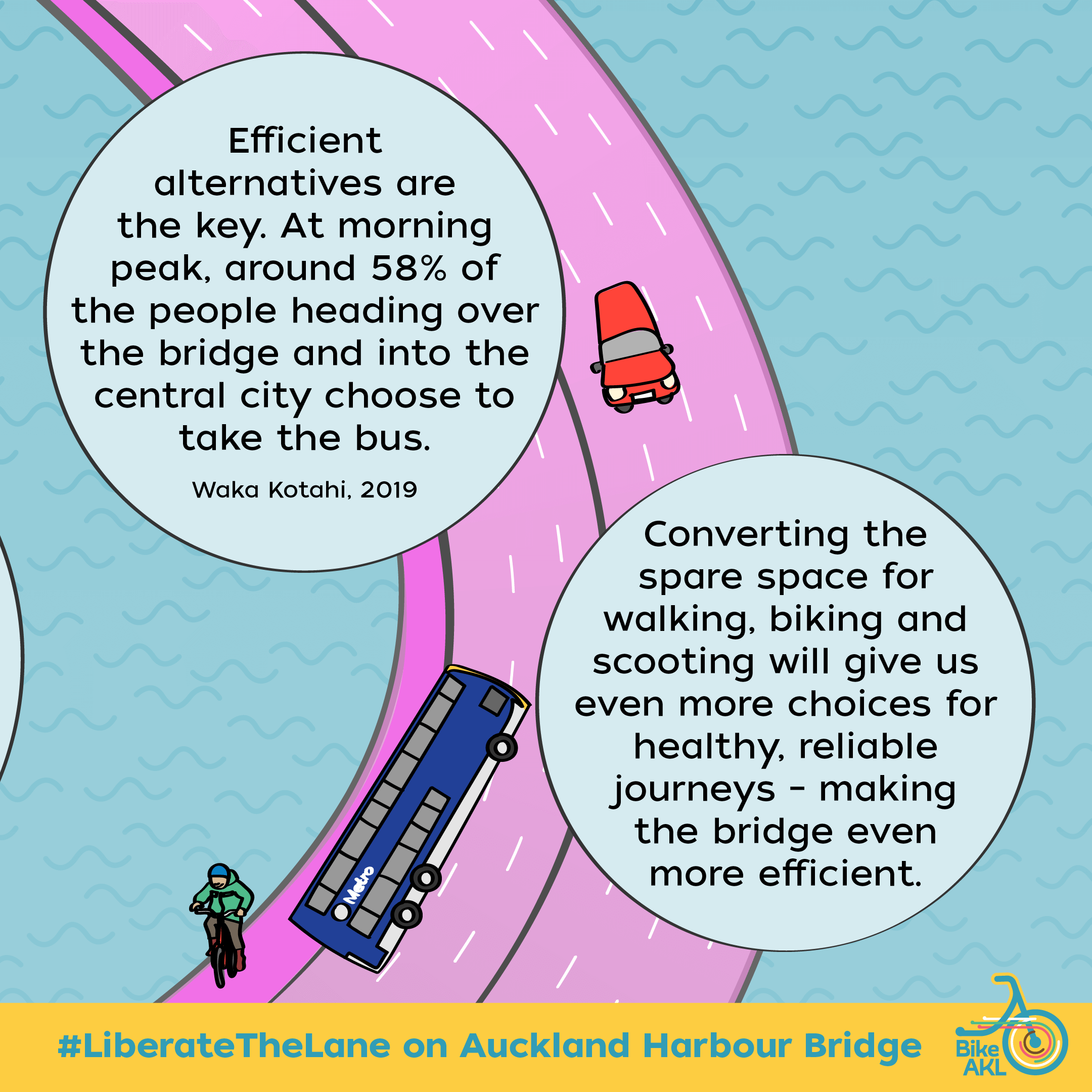 Efficient alternatives are the key. At morning peak, around 58% of the people heading over the bridge and into the central city choose to take the bus.

Waka Kotahi, 2019

Converting the spare space for walking, biking and scooting will give us even more choices for healthy, reliable journeys - making the bridge even more efficient.

Metro

#LiberateTheLane on Auckland Harbour Bridge

Bike AKL