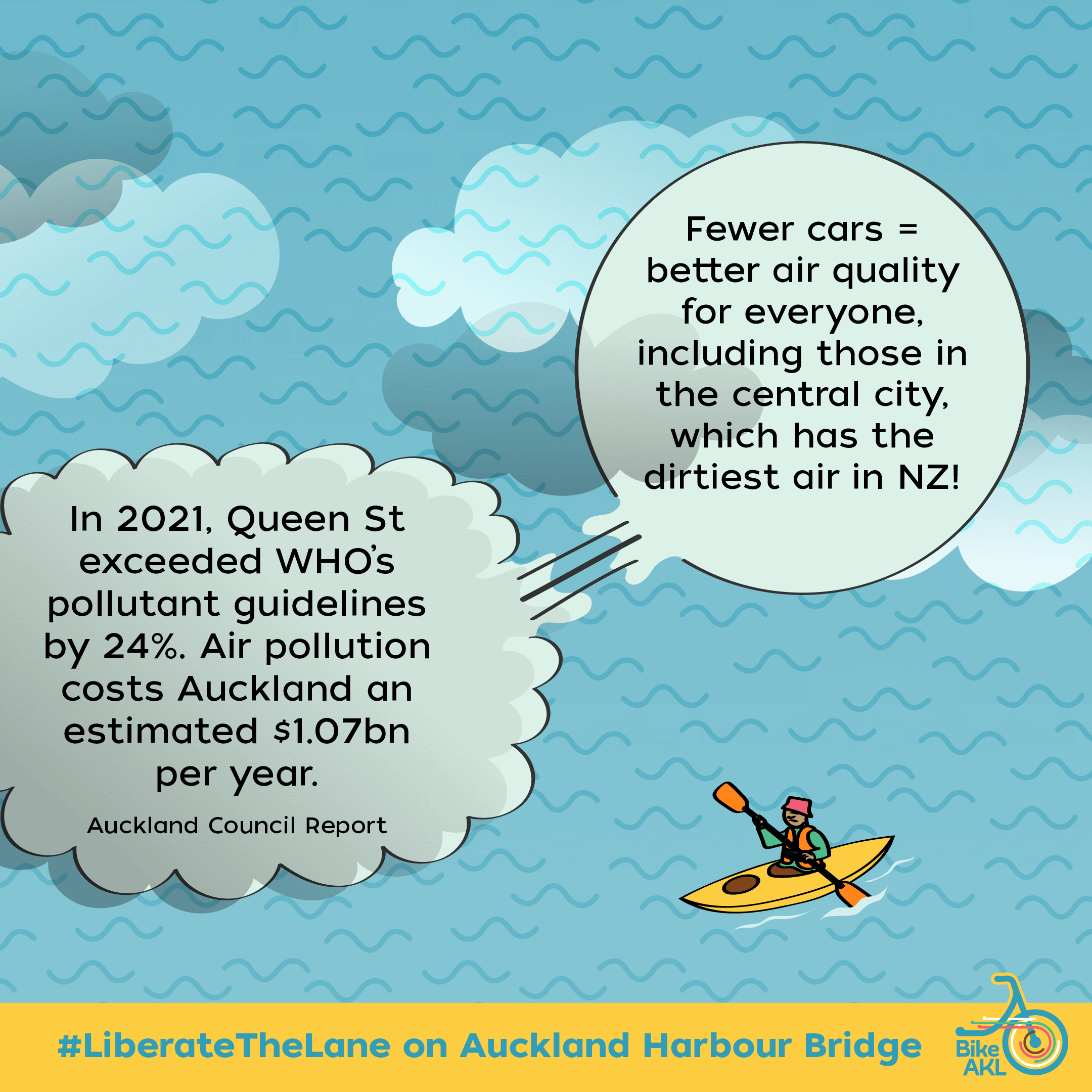 Fewer cars = better air quality for everyone, including those in the central city, which has the dirtiest air in NZ!

In 2021, Queen St exceeded WHO's pollutant guidelines by 24%. Air pollution costs Auckland an estimated $1.07bn per year.

Auckland Council Report

#LiberateTheLane on Auckland Harbour Bridge

Bike AKL