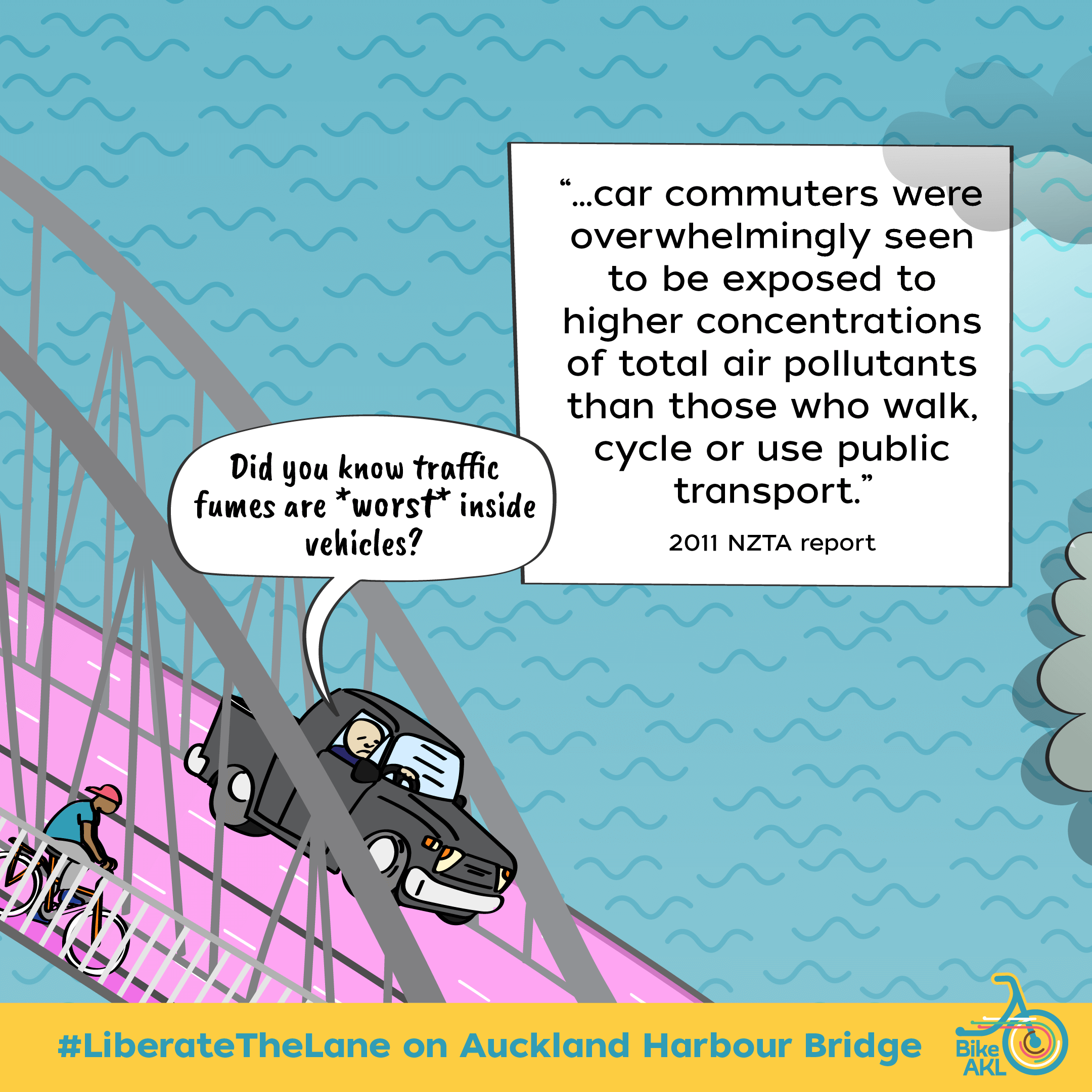 “...car commuters were overwhelmingly seen to be exposed to higher concentrations of total air pollutants than those who walk, cycle or use public transport.”

2011 NZTA report

Did you know traffic fumes are *worst* inside vehicles?

#LiberateTheLane on Auckland Harbour Bridge

Bike AKL